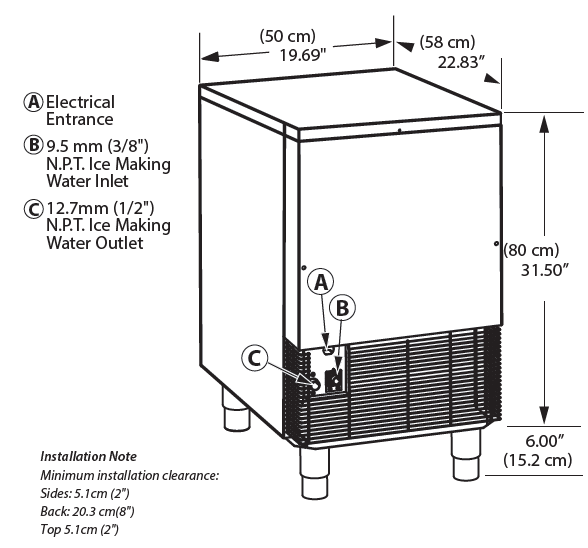 (50 cm)
19.69"

(58 cm)
22.83"

A Electrical Entrance

B 9.5 mm (3/8") N.P.T. Ice Making Water Inlet

C 12.7mm (1/2") N.P.T. Ice Making Water Outlet

(80 cm)
31.50"

A

B

C

6.00"
(15.2 cm)

Installation Note
Minimum installation clearance:
Sides: 5.1cm (2")
Back: 20.3 cm(8")
Top 5.1cm (2")