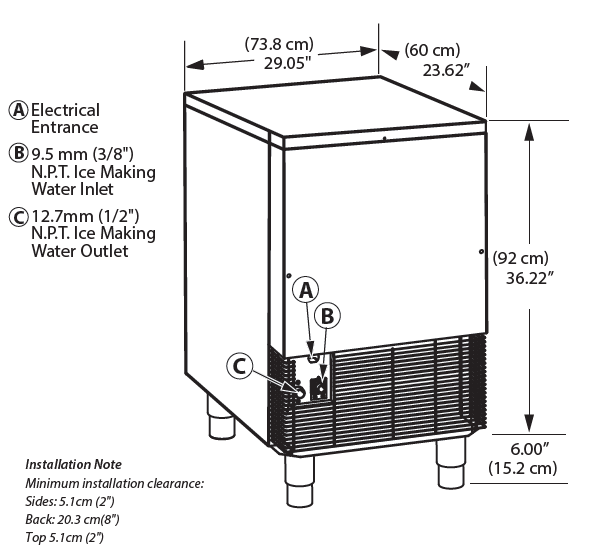 (73.8 cm)
29.05"

(60 cm)
23.62"

Ⓐ Electrical Entrance

Ⓑ 9.5 mm (3/8") N.P.T. Ice Making Water Inlet

Ⓒ 12.7mm (1/2") N.P.T. Ice Making Water Outlet

(92 cm)
36.22"

A

B

C

6.00"
(15.2 cm)

Installation Note
Minimum installation clearance:
Sides: 5.1cm (2")
Back: 20.3 cm(8")
Top 5.1cm (2")